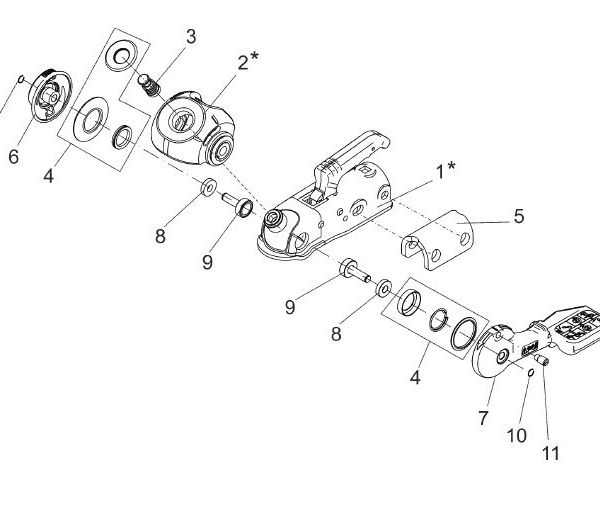 3
2*
6
4
1*
5
8
9
9
8
4
7
10
11