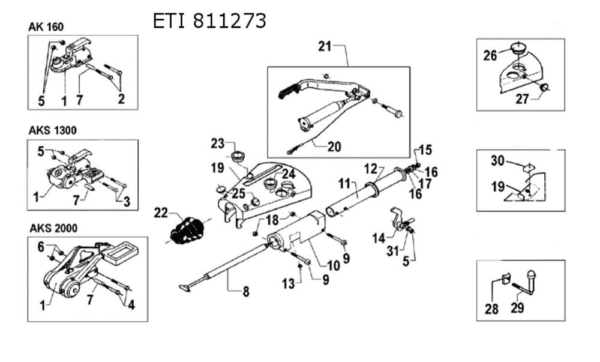 ETI 811273

AK 160
5 1 7 2

AKS 1300
5 1 7 3

AKS 2000
6 1 7 4

21
20
23
19
24
25
22
18
8
13
9
10
9
11
12
15
16
17
16
14
31
5

26
27

30
19

28
29