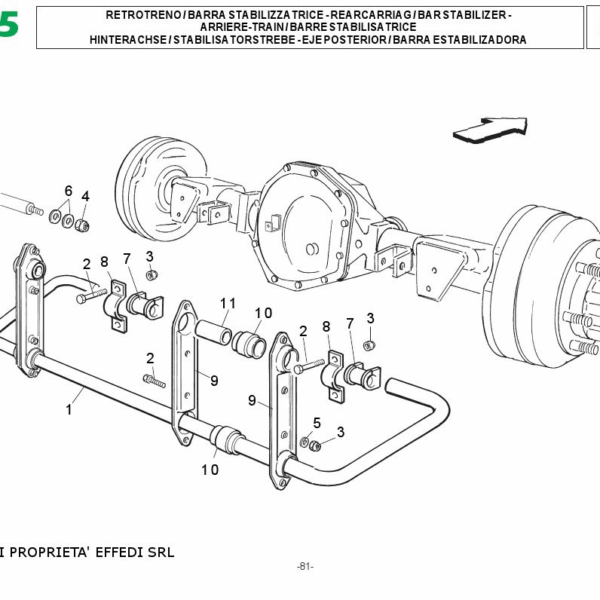 5

RETROTRENO / BARRA STABILIZZATRICE - REARCARRIAG / BAR STABILIZER - ARRIERE-TRAIN / BARRE STABILISATRICE HINTERACHSE / STABILISATORSTREBE - EJE POSTERIOR / BARRA ESTABILIZADORA

6
4
2
8
7
3
11
10
2
8
7
3
2
9
9
1
5
3
10

I PROPRIETA' EFFEDI SRL

-81-