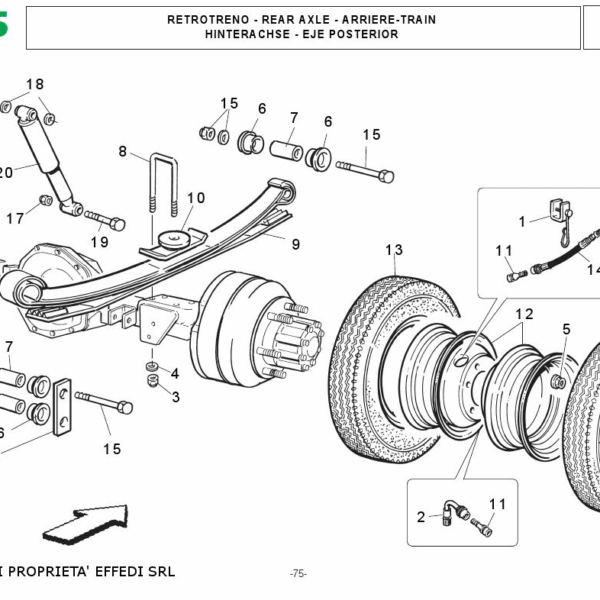 RETROTRENO - REAR AXLE - ARRIERE-TRAIN
HINTERACHSE - EJE POSTERIOR

18
15
6
7
6
15
8
20
10
17
19
9
1
11
14
13
12
5
7
4
3
6
15
2
11

I PROPRIETA' EFFEDI SRL

-75-