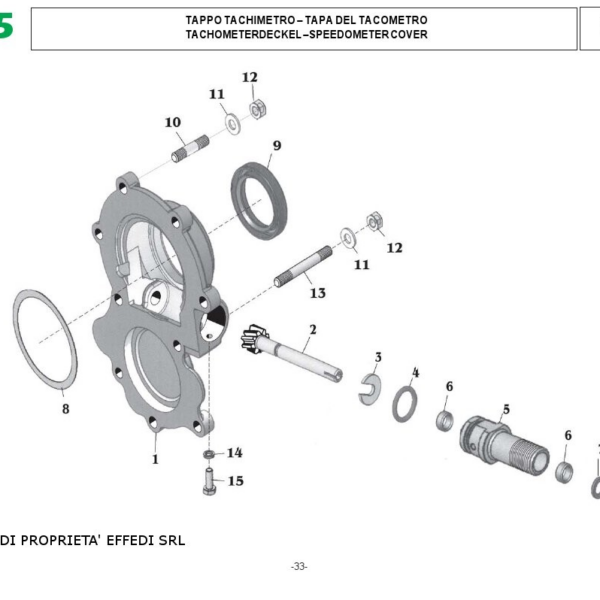 5

TAPPO TACHIMETRO – TAPA DEL TACOMETRO
TACHOMETERDECKEL – SPEEDOMETER COVER

12
11
10
9
12
11
13
2
3
4
6
5
6
8
1
14
15

DI PROPRIETA' EFFEDI SRL

-33-