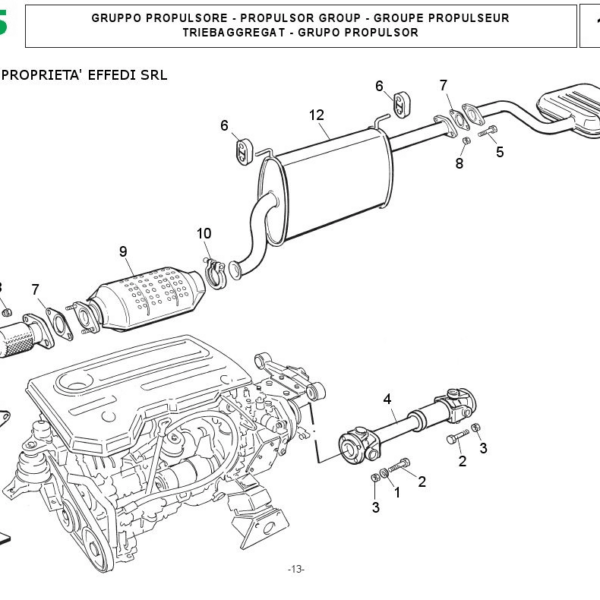 GRUPPO PROPULSORE - PROPULSOR GROUP - GROUPE PROPULSEUR
TRIEBAGGREGAT - GRUPO PROPULSOR

PROPRIETA' EFFEDI SRL

6
7
12
6
8
5
10
9
7
4
2
3
2
1
3

-13-