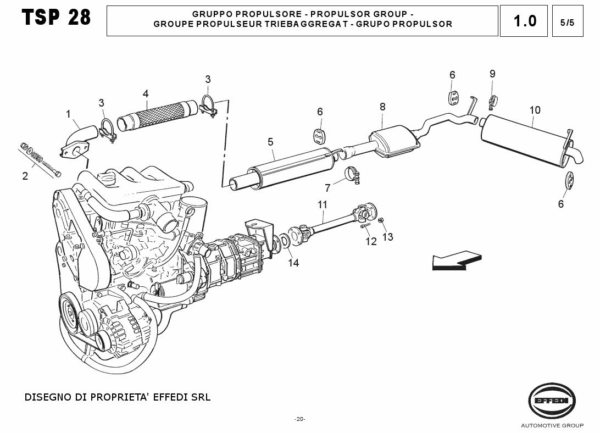 TSP 28

GRUPPO PROPULSORE - PROPULSOR GROUP -
GROUPE PROPULSEUR TRIEBAGGREGAT - GRUPO PROPULSOR

1.0

5/5

1
2
3
4
3
5
6
7
8
6
9
10
6
11
12
13
14

DISEGNO DI PROPRIETA' EFFEDI SRL

-20-

EFFEDI

AUTOMOTIVE GROUP