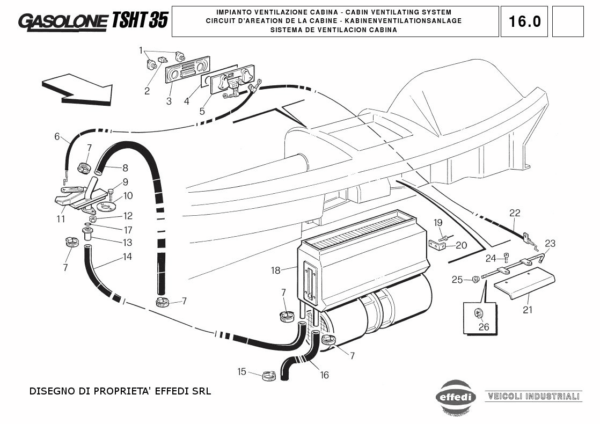 GASOLONE TSHT 35

IMPIANTO VENTILAZIONE CABINA - CABIN VENTILATING SYSTEM
CIRCUIT D'AREATION DE LA CABINE - KABINENVENTILATIONSANLAGE
SISTEMA DE VENTILACION CABINA

16.0

1
2
3
4
5
6
7
8
9
10
11
12
17
13
14
7
7
18
7
7
15
16
19
20
22
23
24
25
21
26

DISEGNO DI PROPRIETA' EFFEDI SRL

effedi

VEICOLI INDUSTRIALI